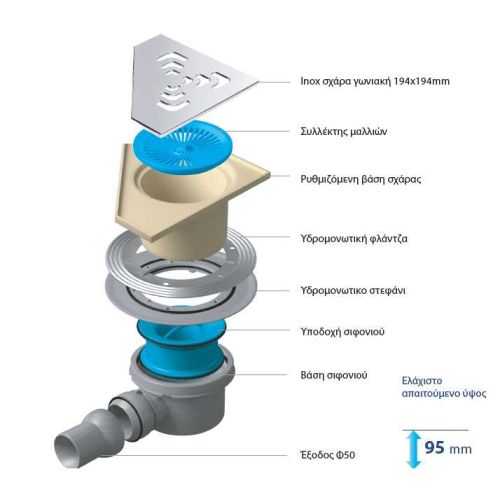 Inox σχάρα γωνιακή 194x194mm

Συλλέκτης μαλλιών

Ρυθμιζόμενη βάση σχάρας

Υδρομονωτική φλάντζα

Υδρομονωτικο στεφάνι

Υποδοχή σιφονιού

Βάση σιφονιού

Ελάχιστο απαιτούμενο ύψος

95 mm

Έξοδος Φ50