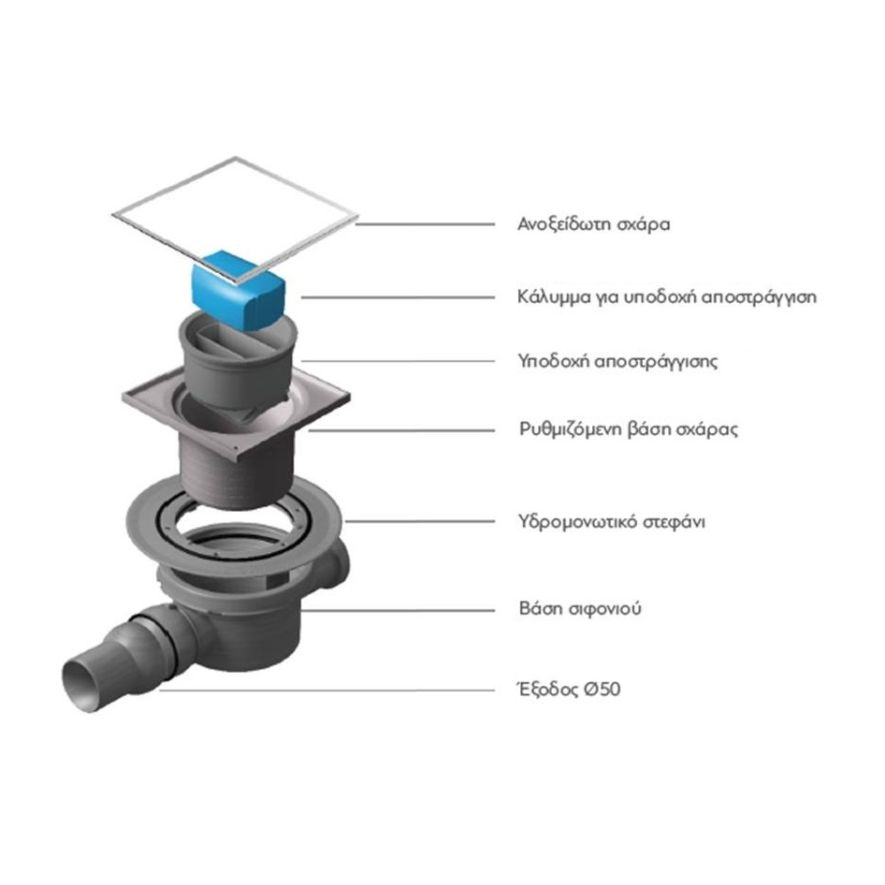 Ανοξείδωτη σχάρα

Κάλυμμα για υποδοχή αποστράγγιση

Υποδοχή αποστράγγισης

Ρυθμιζόμενη βάση σχάρας

Υδρομονωτικό στεφάνι

Βάση σιφονιού

Έξοδος Ø50